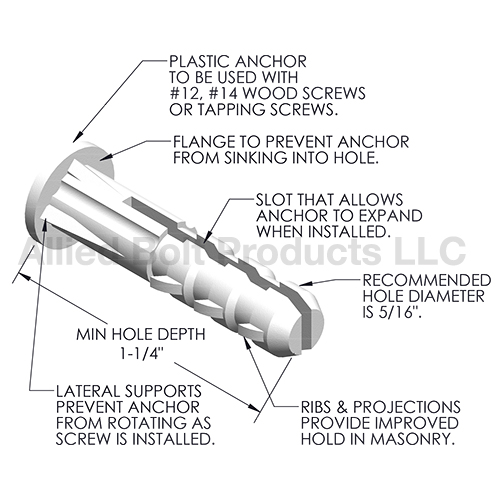 PLASTIC ANCHOR TO BE USED WITH #12, #14 WOOD SCREWS OR TAPPING SCREWS.

FLANGE TO PREVENT ANCHOR FROM SINKING INTO HOLE.

SLOT THAT ALLOWS ANCHOR TO EXPAND WHEN INSTALLED.

Allied Bolt Products LLC

RECOMMENDED HOLE DIAMETER IS 5/16".

MIN HOLE DEPTH 1-1/4"

LATERAL SUPPORTS PREVENT ANCHOR FROM ROTATING AS SCREW IS INSTALLED.

RIBS & PROJECTIONS PROVIDE IMPROVED HOLD IN MASONRY.