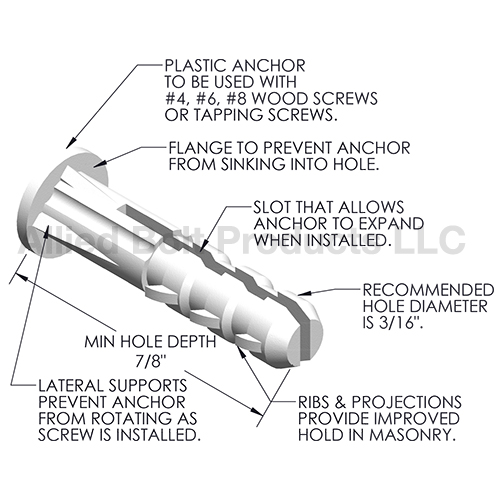 PLASTIC ANCHOR
TO BE USED WITH
#4, #6, #8 WOOD SCREWS
OR TAPPING SCREWS.

FLANGE TO PREVENT ANCHOR
FROM SINKING INTO HOLE.

SLOT THAT ALLOWS
ANCHOR TO EXPAND
WHEN INSTALLED.

Allied Bolt Products LLC

RECOMMENDED
HOLE DIAMETER
IS 3/16".

MIN HOLE DEPTH
7/8"

LATERAL SUPPORTS
PREVENT ANCHOR
FROM ROTATING AS
SCREW IS INSTALLED.

RIBS & PROJECTIONS
PROVIDE IMPROVED
HOLD IN MASONRY.